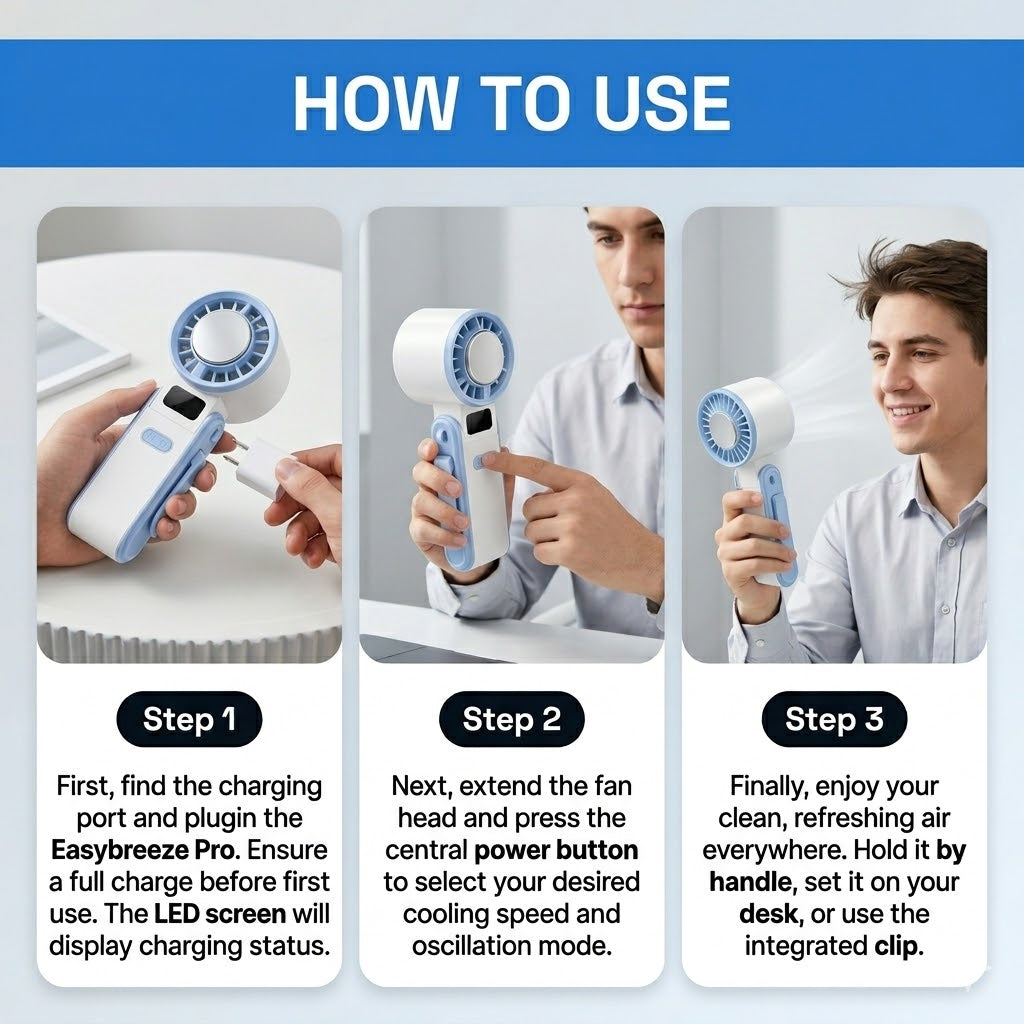 HOW TO USE

Step 1

First, find the charging port and plugin the Easybreeze Pro. Ensure a full charge before first use. The LED screen will display charging status.

Step 2

Next, extend the fan head and press the central power button to select your desired cooling speed and oscillation mode.

Step 3

Finally, enjoy your clean, refreshing air everywhere. Hold it by handle, set it on your desk, or use the integrated clip.