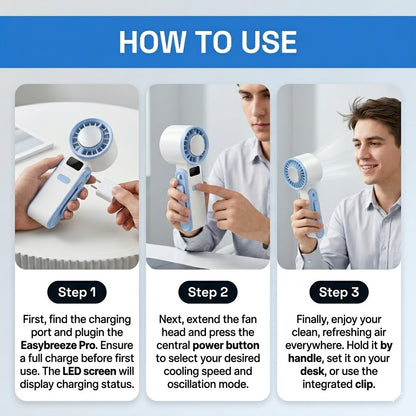 HOW TO USE

Step 1

First, find the charging port and plugin the Easybreeze Pro. Ensure a full charge before first use. The LED screen will display charging status.

Step 2

Next, extend the fan head and press the central power button to select your desired cooling speed and oscillation mode.

Step 3

Finally, enjoy your clean, refreshing air everywhere. Hold it by handle, set it on your desk, or use the integrated clip.